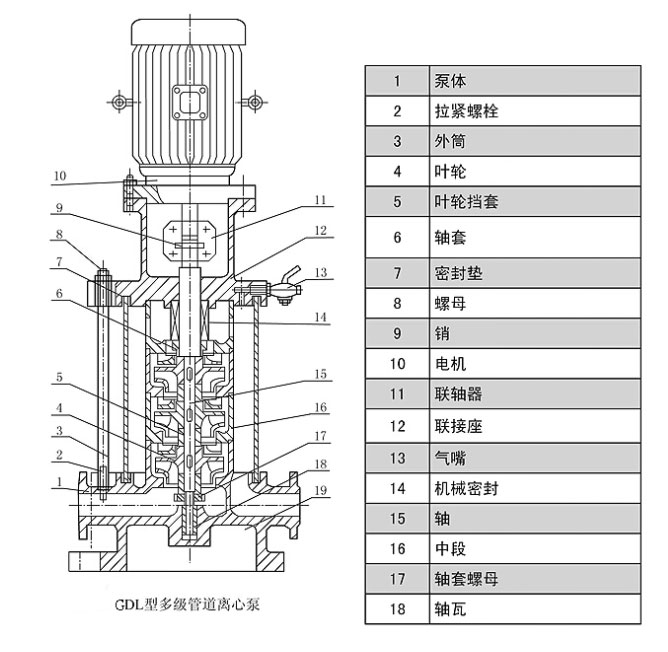 10
9
8
7
6
5
4
3
2
1
11
12
13
14
15
16
17
18
19

GDL型多级管道离心泵

| 1 | 泵体 |
|---|---|
| 2 | 拉紧螺栓 |
| 3 | 外筒 |
| 4 | 叶轮 |
| 5 | 叶轮挡套 |
| 6 | 轴套 |
| 7 | 密封垫 |
| 8 | 螺母 |
| 9 | 销 |
| 10 | 电机 |
| 11 | 联轴器 |
| 12 | 联接座 |
| 13 | 气嘴 |
| 14 | 机械密封 |
| 15 | 轴 |
| 16 | 中段 |
| 17 | 轴套螺母 |
| 18 | 轴瓦 |