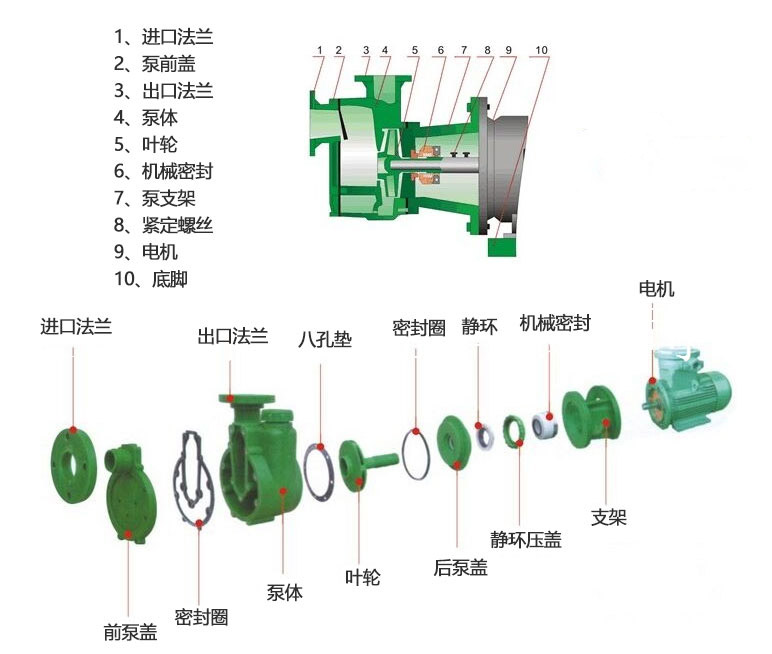 1、进口法兰
2、泵前盖
3、出口法兰
4、泵体
5、叶轮
6、机械密封
7、泵支架
8、紧定螺丝
9、电机
10、底脚

1 2 3 4 5 6 7 8 9 10

进口法兰
出口法兰
八孔垫
密封圈
静环
机械密封
电机
前泵盖
密封圈
泵体
叶轮
后泵盖
静环压盖
支架