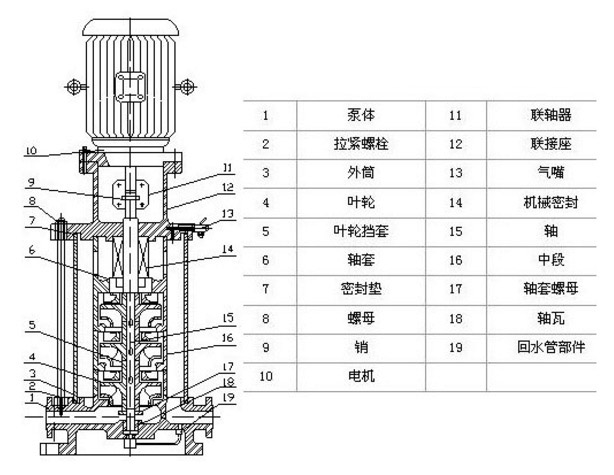 10
9
8
7
6
5
4
3
2
1
11
12
13
14
15
16
17
18
19

| 1 | 泵体 | 11 | 联轴器 |
|---|---|---|---|
| 2 | 拉紧螺栓 | 12 | 联接座 |
| 3 | 外筒 | 13 | 气嘴 |
| 4 | 叶轮 | 14 | 机械密封 |
| 5 | 叶轮挡套 | 15 | 轴 |
| 6 | 轴套 | 16 | 中段 |
| 7 | 密封垫 | 17 | 轴套螺母 |
| 8 | 螺母 | 18 | 轴瓦 |
| 9 | 销 | 19 | 回水管部件 |
| 10 | 电机 | | |