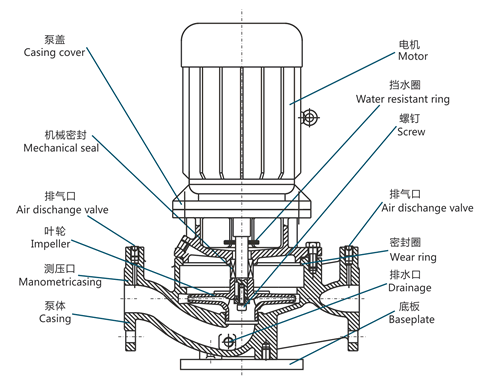 泵盖
Casing cover

机械密封
Mechanical seal

排气口
Air dischange valve

叶轮
Impeller

测压口
Manometricasing

泵体
Casing

电机
Motor

挡水圈
Water resistant ring

螺钉
Screw

排气口
Air dischange valve

密封圈
Wear ring

排水口
Drainage

底板
Baseplate