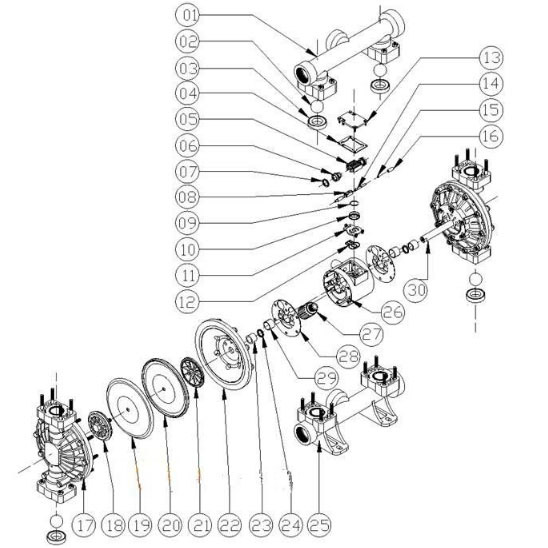 01
02
03
04
05
06
07
08
09
10
11
12
13
14
15
16
30
26
27
28
29
17
18
19
20
21
22
23
24
25