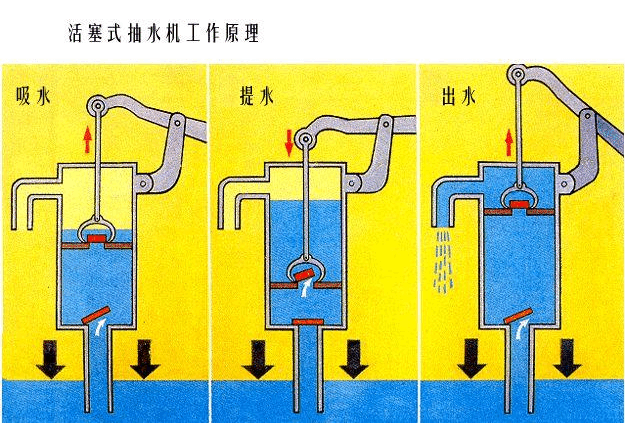 活塞式抽水机工作原理

吸水

提水

出水