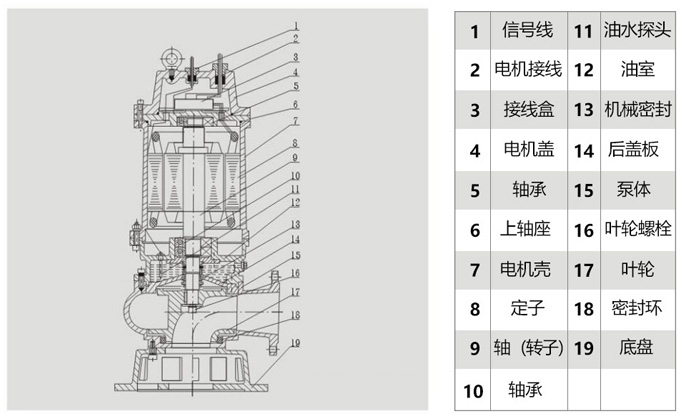 1
2
3
4
5
6
7
8
9
10
11
12
13
14
15
16
17
18
19

| 1 | 信号线 | 11 | 油水探头 |
|---|---|---|---|
| 2 | 电机接线 | 12 | 油室 |
| 3 | 接线盒 | 13 | 机械密封 |
| 4 | 电机盖 | 14 | 后盖板 |
| 5 | 轴承 | 15 | 泵体 |
| 6 | 上轴座 | 16 | 叶轮螺栓 |
| 7 | 电机壳 | 17 | 叶轮 |
| 8 | 定子 | 18 | 密封环 |
| 9 | 轴（转子) | 19 | 底盘 |
| 10 | 轴承 | | |