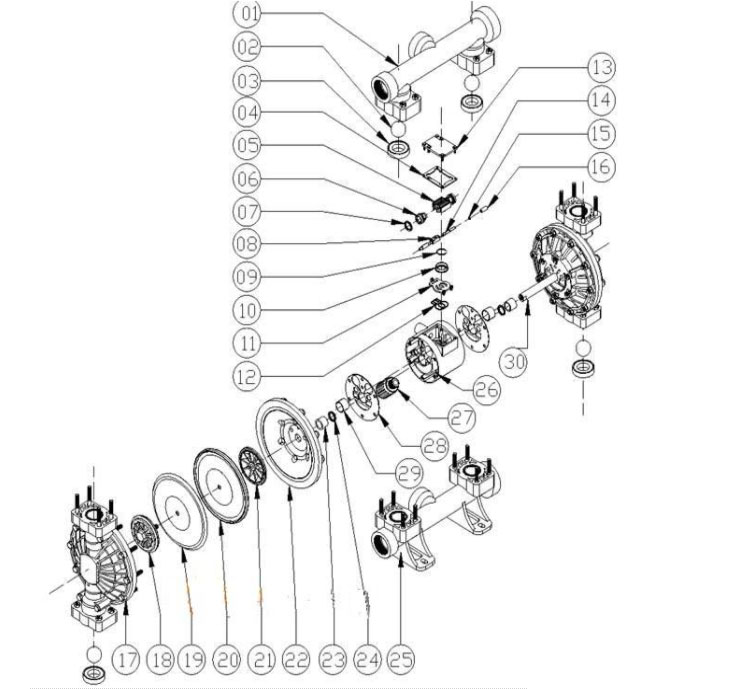 01
02
03
04
05
06
07
08
09
10
11
12
13
14
15
16
30
26
27
28
29
17 18 19 20 21 22 23 24 25