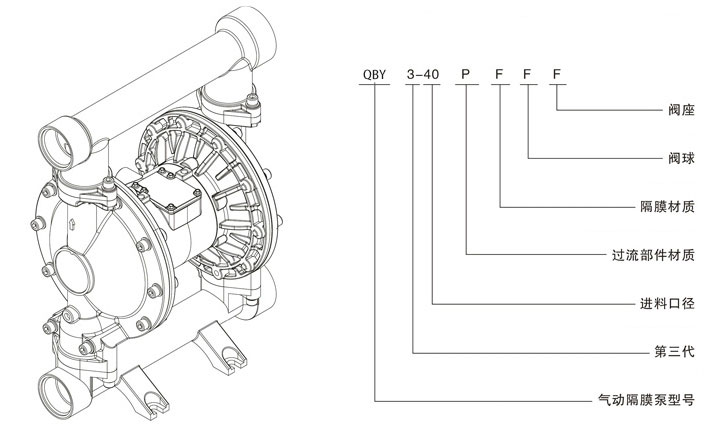 QBY 3-40 P F F F

阀座

阀球

隔膜材质

过流部件材质

进料口径

第三代

气动隔膜泵型号