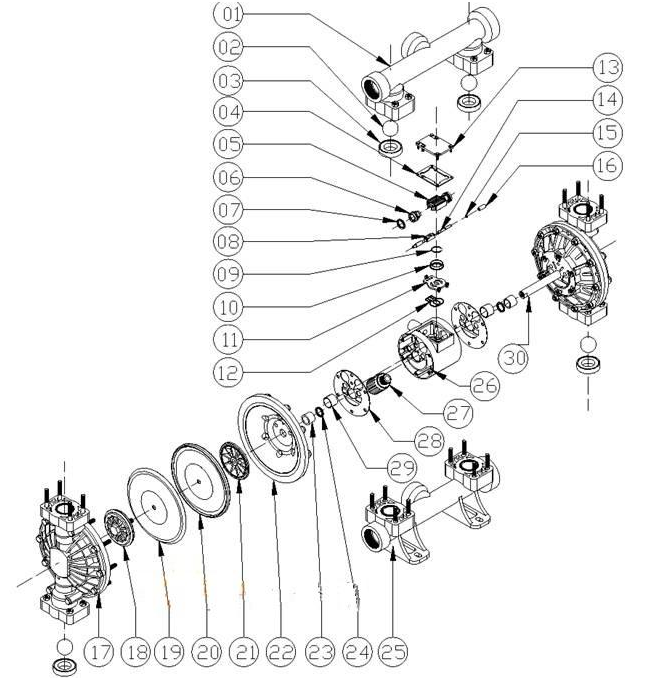 01
02
03
04
05
06
07
08
09
10
11
12
13
14
15
16
30
26
27
28
29
17
18
19
20
21
22
23
24
25